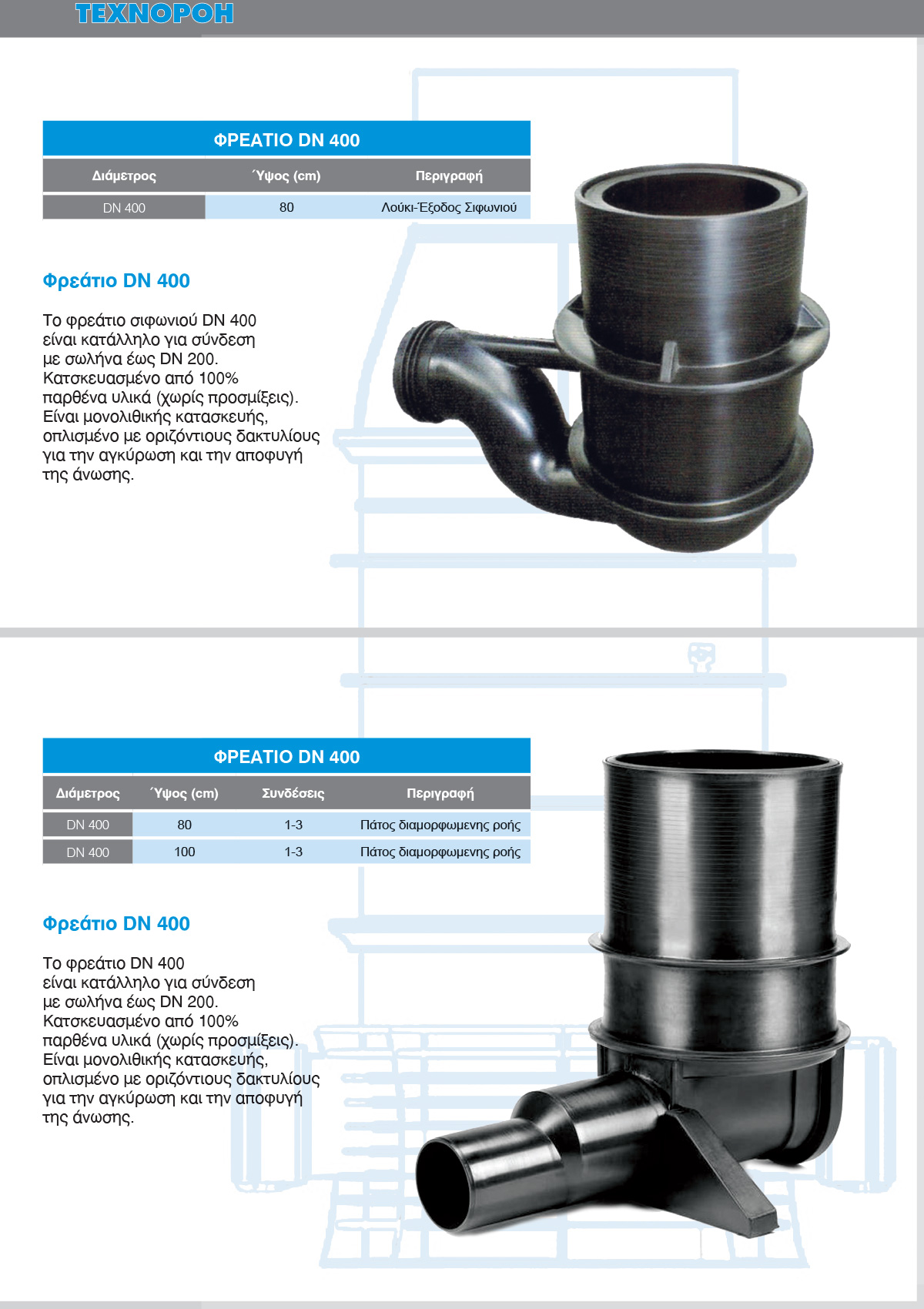 ΤΕΧΝΟΡΟΗ

ΦΡΕΑΤΙΟ DN 400

| Διάμετρος | ΄Υψος (cm) | Περιγραφή |
|---|---|---|
| DN 400 | 80 | Λούκι-Έξοδος Σιφωνιού |

Φρεάτιο DN 400

Το φρεάτιο σιφωνιού DN 400 είναι κατάλληλο για σύνδεση με σωλήνα έως DN 200. Κατσκευασμένο από 100% παρθένα υλικά (χωρίς προσμίξεις). Είναι μονολιθικής κατασκευής, οπλισμένο με οριζόντιους δακτυλίους για την αγκύρωση και την αποφυγή της άνωσης.

ΦΡΕΑΤΙΟ DN 400

| Διάμετρος | ΄Υψος (cm) | Συνδέσεις | Περιγραφή |
|---|---|---|---|
| DN 400 | 80 | 1-3 | Πάτος διαμορφωμενης ροής |
| DN 400 | 100 | 1-3 | Πάτος διαμορφωμενης ροής |

Φρεάτιο DN 400

Το φρεάτιο DN 400 είναι κατάλληλο για σύνδεση με σωλήνα έως DN 200. Κατσκευασμένο από 100% παρθένα υλικά (χωρίς προσμίξεις). Είναι μονολιθικής κατασκευής, οπλισμένο με οριζόντιους δακτυλίους για την αγκύρωση και την αποφυγή της άνωσης.