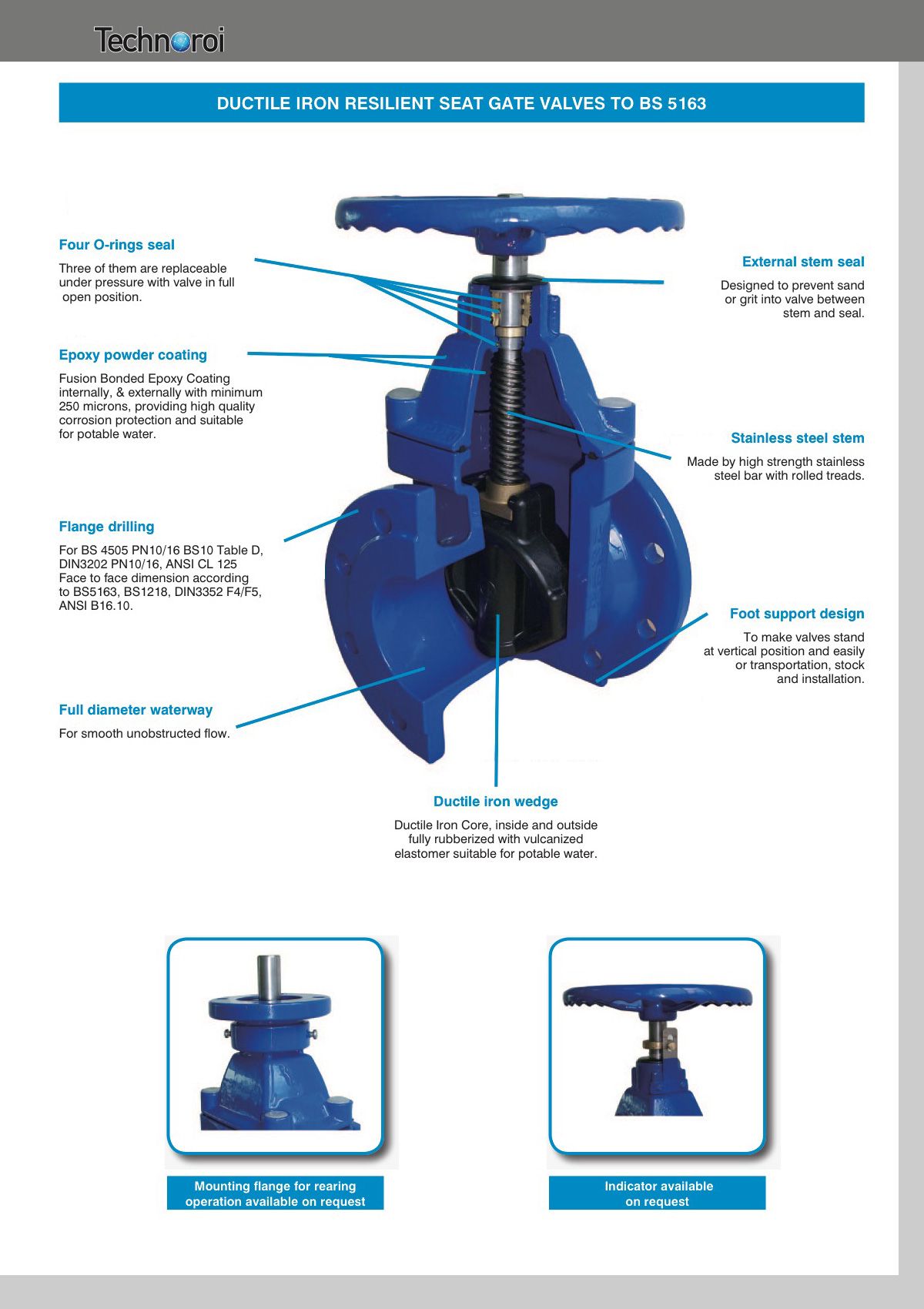 Technoroi

DUCTILE IRON RESILIENT SEAT GATE VALVES TO BS 5163

Four O-rings seal

Three of them are replaceable under pressure with valve in full open position.

Epoxy powder coating

Fusion Bonded Epoxy Coating internally, & externally with minimum 250 microns, providing high quality corrosion protection and suitable for potable water.

Flange drilling

For BS 4505 PN10/16 BS10 Table D, DIN3202 PN10/16, ANSI CL 125 Face to face dimension according to BS5163, BS1218, DIN3352 F4/F5, ANSI B16.10.

Full diameter waterway

For smooth unobstructed flow.

External stem seal

Designed to prevent sand or grit into valve between stem and seal.

Stainless steel stem

Made by high strength stainless steel bar with rolled treads.

Foot support design

To make valves stand at vertical position and easily or transportation, stock and installation.

Ductile iron wedge

Ductile Iron Core, inside and outside fully rubberized with vulcanized elastomer suitable for potable water.

Mounting flange for rearing operation available on request

Indicator available on request